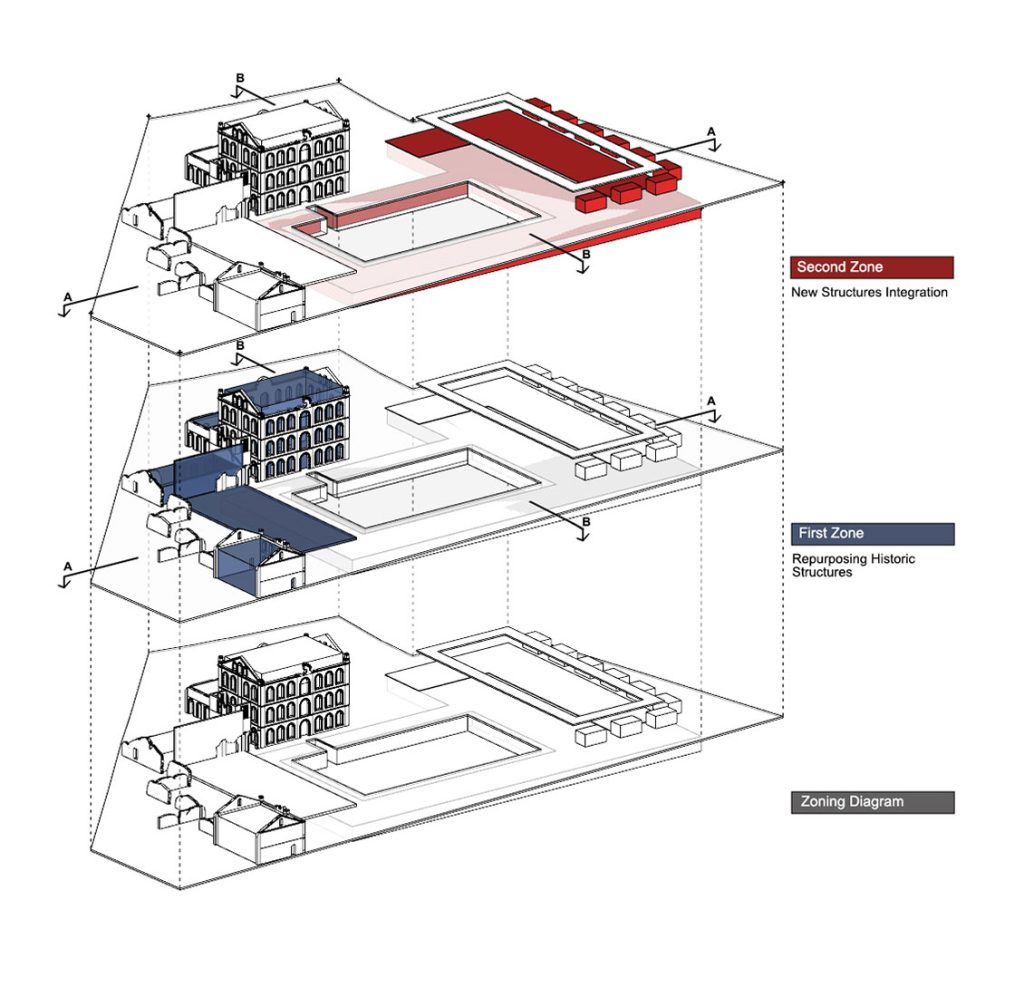 B
A
B
A
Second Zone
New Structures Integration
B
A
B
A
First Zone
Repurposing Historic Structures
Zoning Diagram