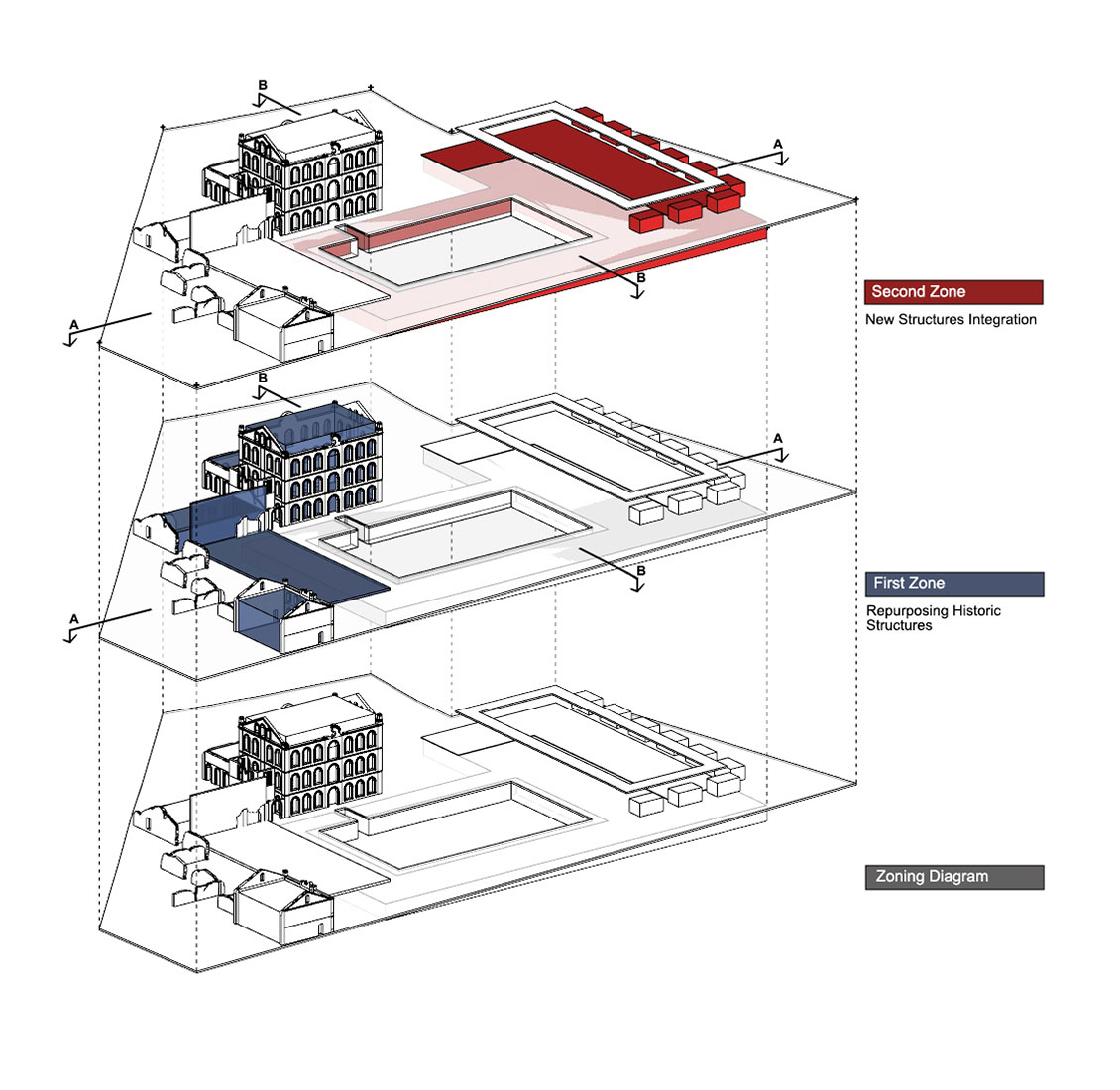 B

A

B

A

Second Zone

New Structures Integration

B

A

B

A

First Zone

Repurposing Historic Structures

Zoning Diagram